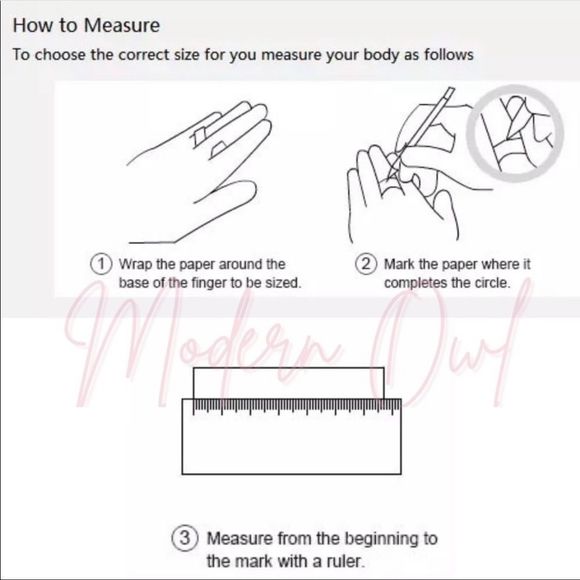 How to Measure

To choose the correct size for you measure your body as follows

1 Wrap the paper around the base of the finger to be sized.

2 Mark the paper where it completes the circle.

Modern Owl

3 Measure from the beginning to the mark with a ruler.